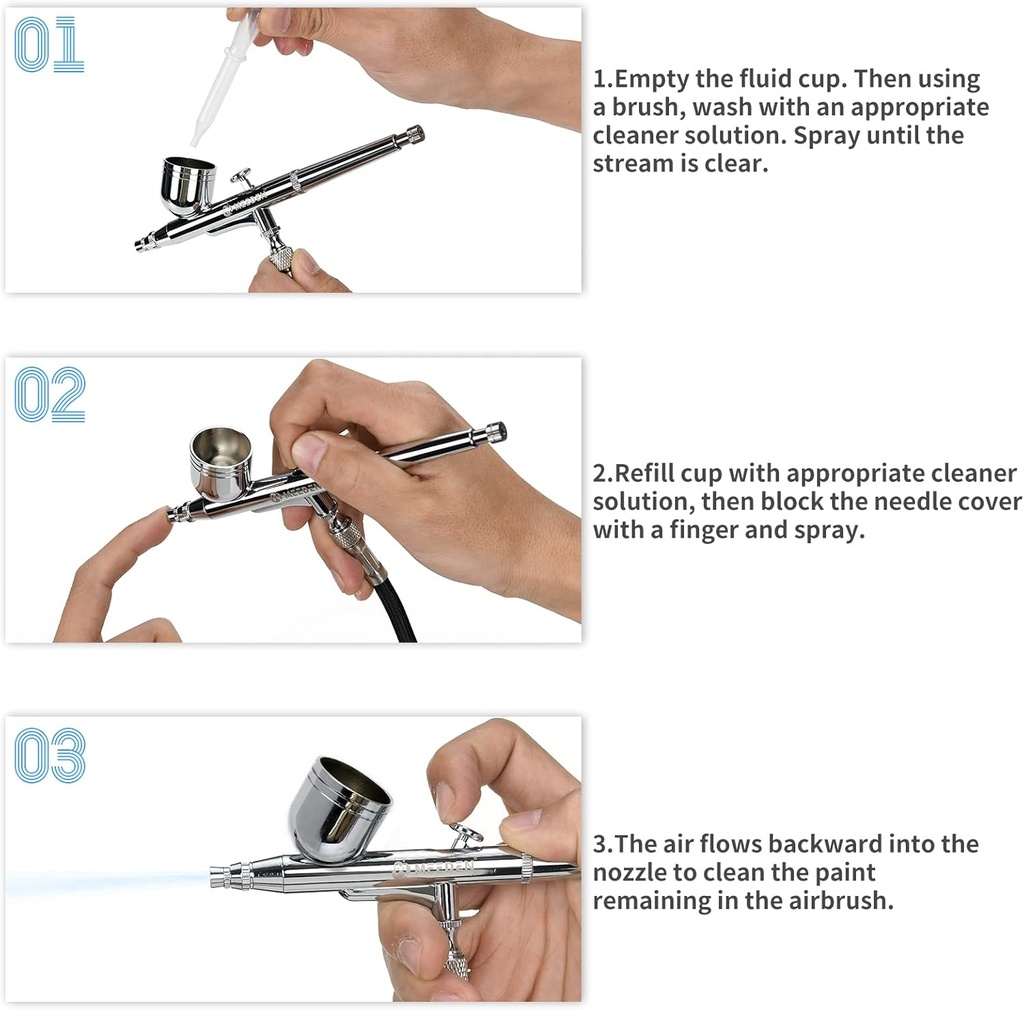 01

1.Empty the fluid cup. Then using a brush, wash with an appropriate cleaner solution. Spray until the stream is clear.

02

2.Refill cup with appropriate cleaner solution, then block the needle cover with a finger and spray.

03

3.The air flows backward into the nozzle to clean the paint remaining in the airbrush.